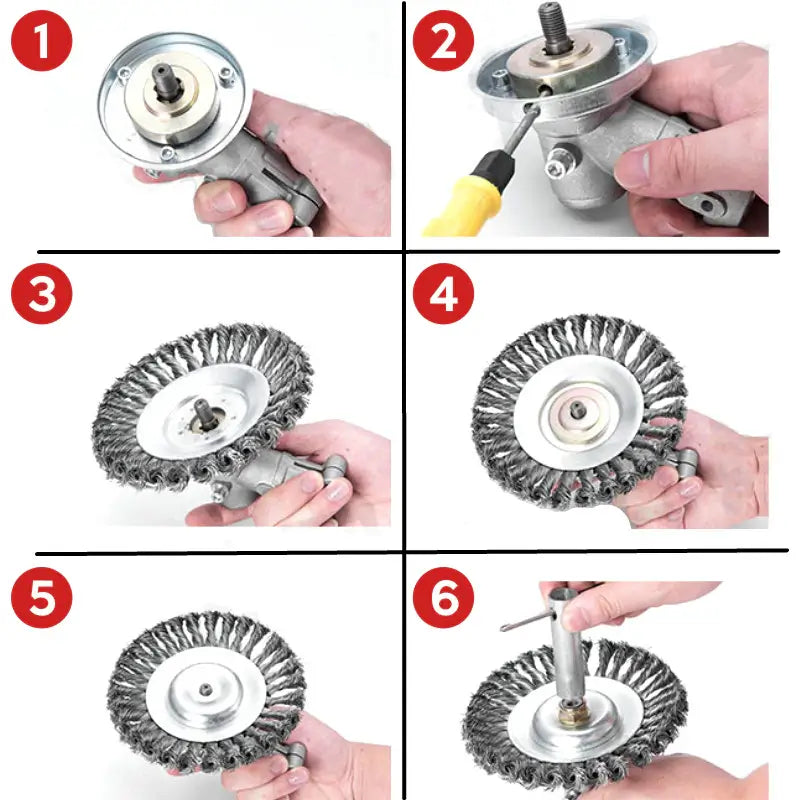 1
2
3
4
5
6