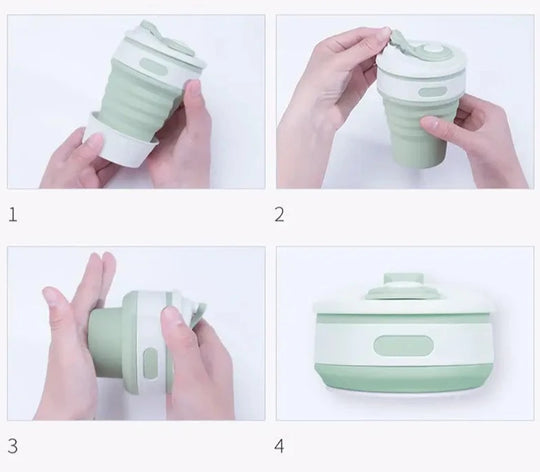 1

2

3

4