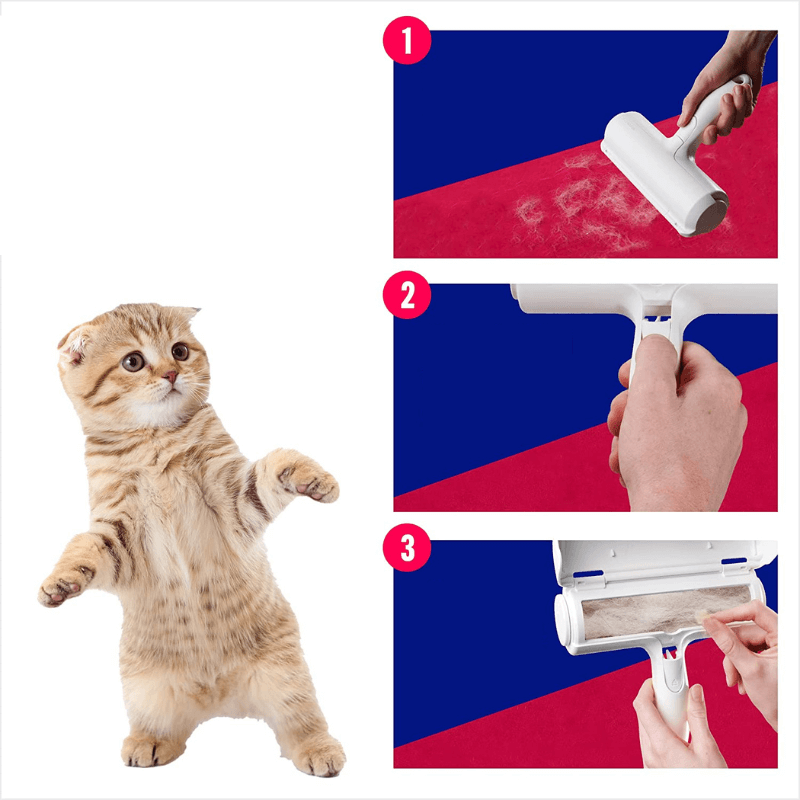 1

2

3