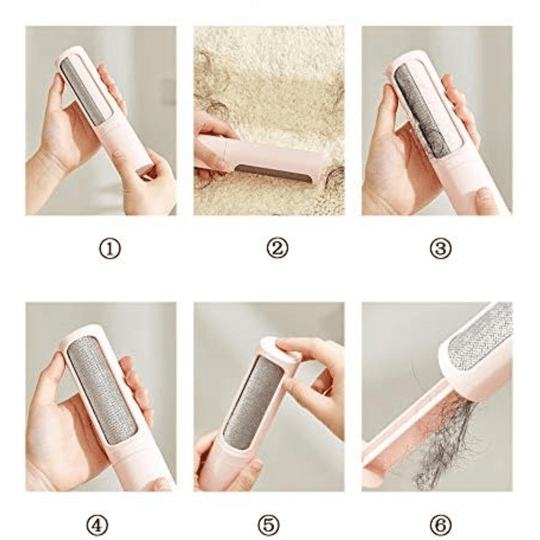 ①

②

③

④

⑤

⑥