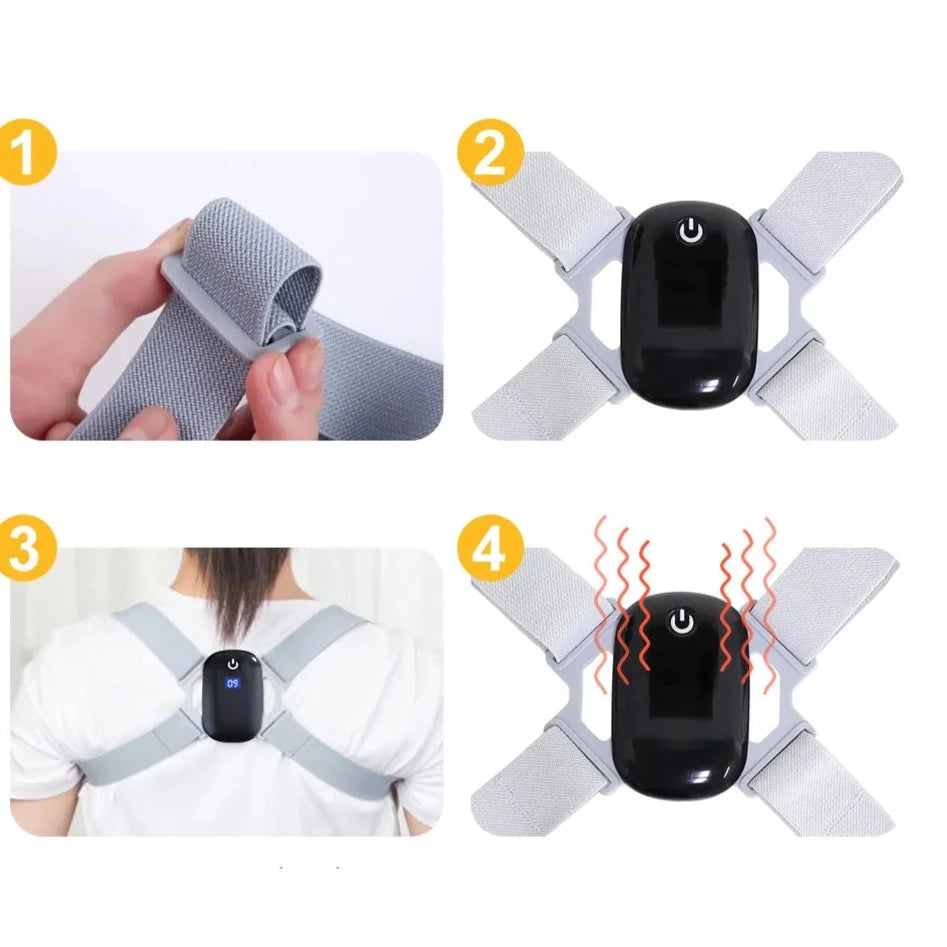 1

2

3

09

4