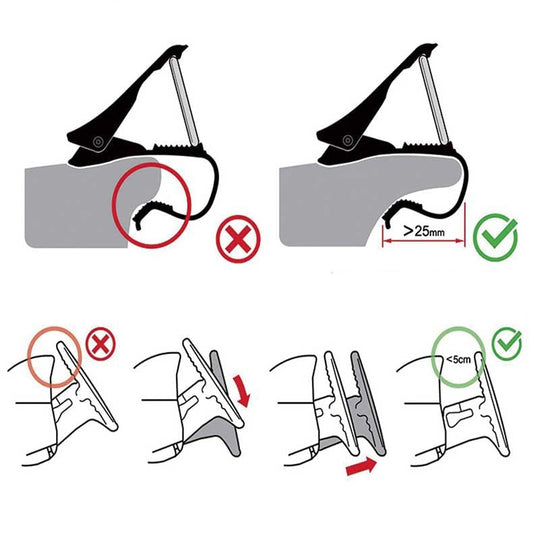 >25mm

<5cm