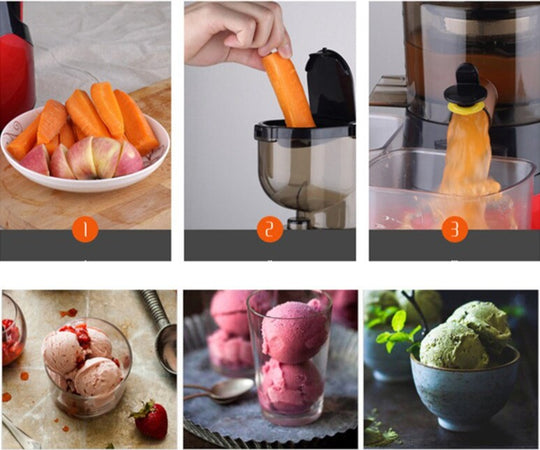 1

2

3