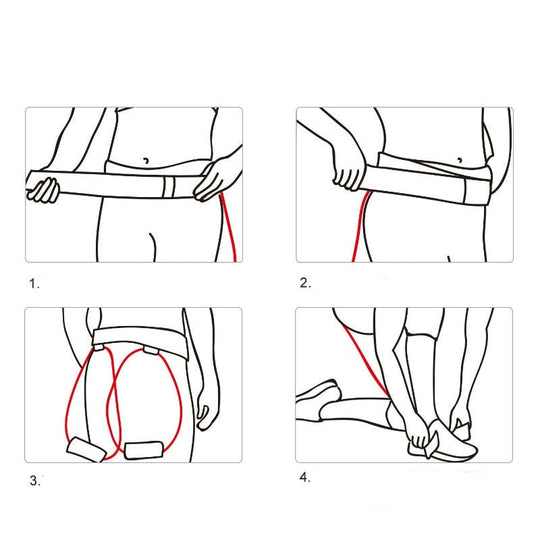 1.

2.

3.

4.