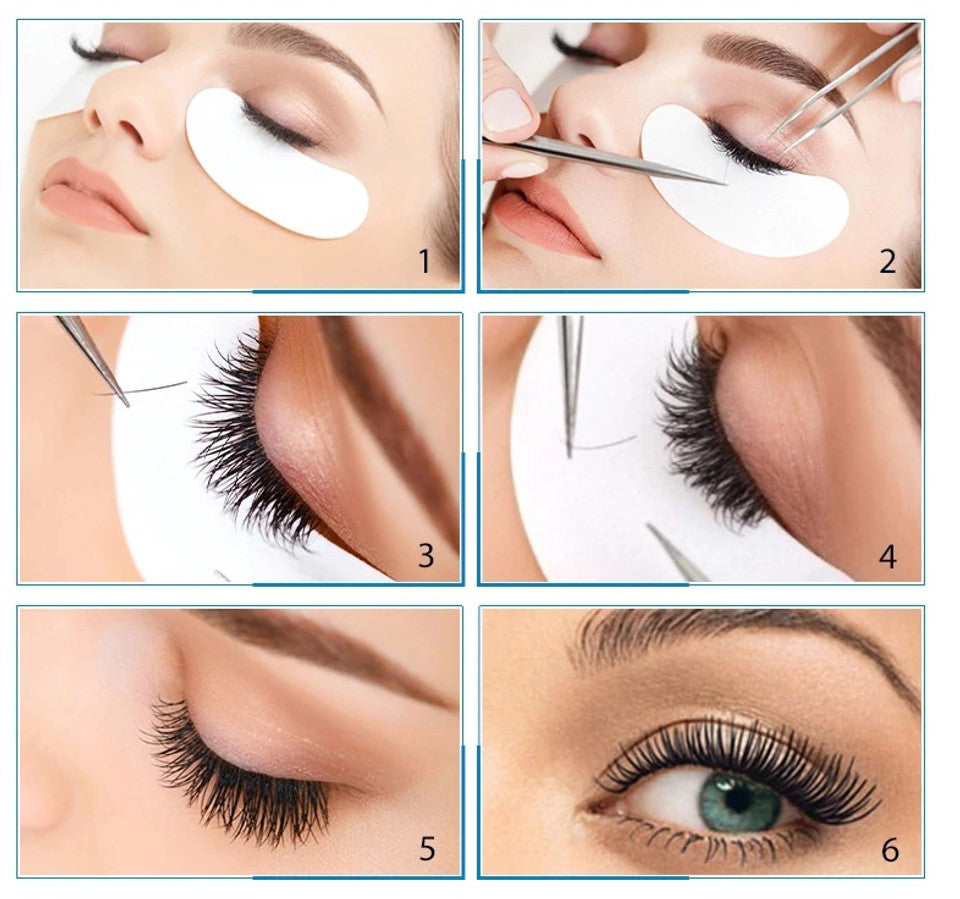 1
2
3
4
5
6