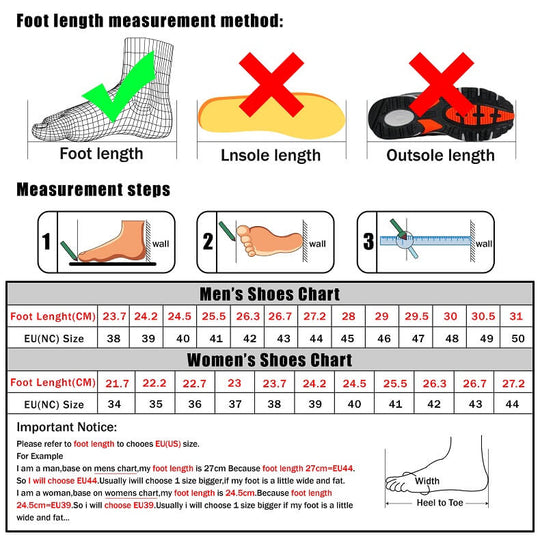 Foot length measurement method:

Foot length

Lnsole length

Outsole length

Measurement steps

1 wall

2 wall

3 wall

Men's Shoes Chart

| Foot Lenght(CM) | 23.7 | 24.2 | 24.5 | 25.5 | 26.3 | 26.7 | 27.2 | 28 | 29 | 29.5 | 30 | 30.5 | 31 |
|---|---|---|---|---|---|---|---|---|---|---|---|---|---|
| EU(NC) Size | 38 | 39 | 40 | 41 | 42 | 43 | 44 | 45 | 46 | 47 | 48 | 49 | 50 |

Women's Shoes Chart

| Foot Lenght(CM) | 21.7 | 22.2 | 22.7 | 23 | 23.7 | 24.2 | 24.5 | 25.5 | 26.3 | 26.7 | 27.2 |
|---|---|---|---|---|---|---|---|---|---|---|---|
| EU(NC) Size | 34 | 35 | 36 | 37 | 38 | 39 | 40 | 41 | 42 | 43 | 44 |

Important Notice:

Please refer to foot length to chooes EU(US) size.
For Example
I am a man,base on mens chart,my foot length is 27cm Because foot length 27cm=EU44.
So I will choose EU44.Usually iwill choose 1 size bigger,if my foot is a little wide and fat.
I am a woman,base on womens chart,my foot length is 24.5cm.Because foot length 24.5cm=EU39.So i will choose EU39.Usually i will choose 1 size bigger if my foot is a little wide and fat...

Width

Heel to Toe